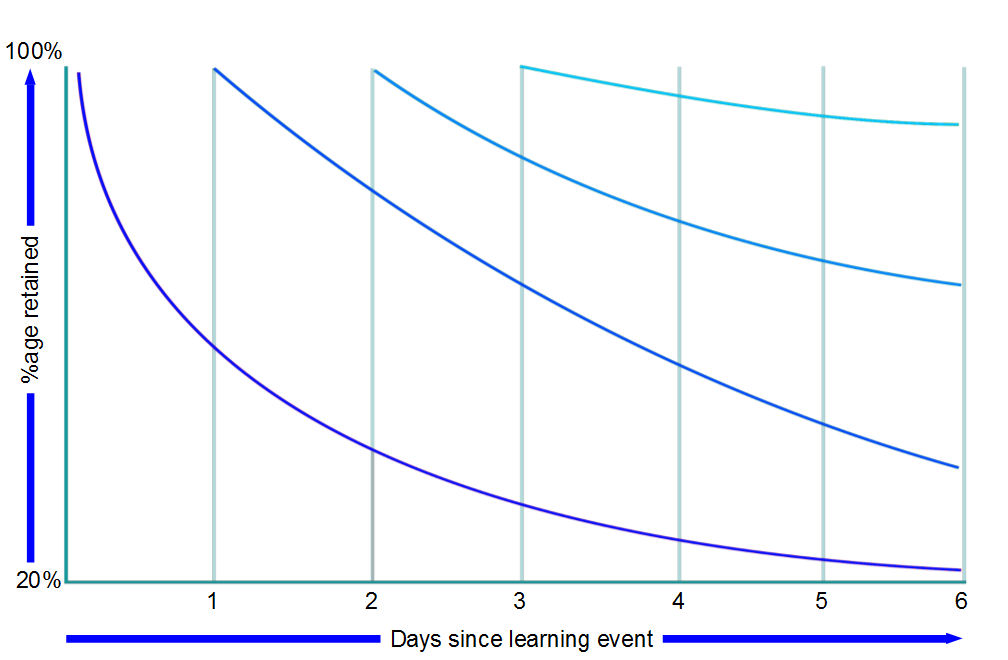 100%

%age retained

20%

1
2
3
4
5
6

Days since learning event